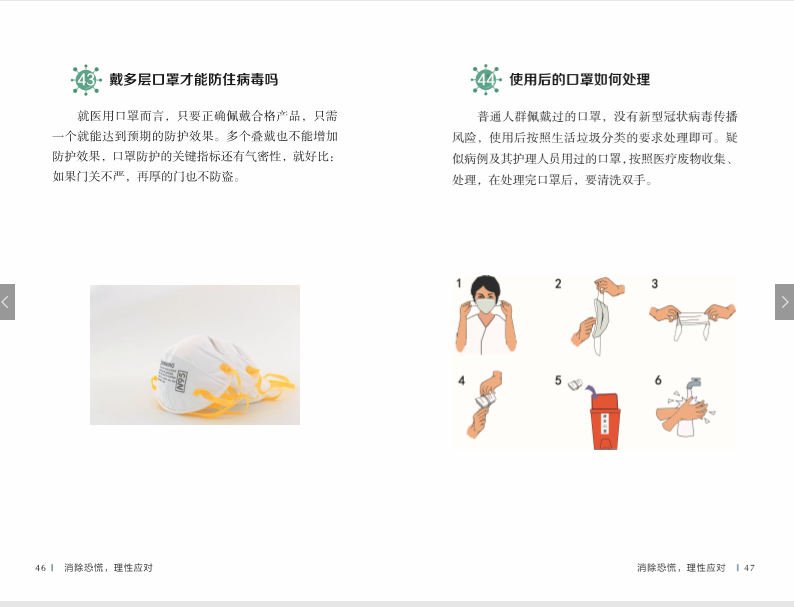 43 戴多层口罩才能防住病毒吗

就医用口罩而言，只要正确佩戴合格产品，只需一个就能达到预期的防护效果。多个叠戴也不能增加防护效果，口罩防护的关键指标还有气密性，就好比：如果门关不严，再厚的门也不防盗。

N95

46 | 消除恐慌，理性应对

44 使用后的口罩如何处理

普通人群佩戴过的口罩，没有新型冠状病毒传播风险，使用后按照生活垃圾分类的要求处理即可。疑似病例及其护理人员用过的口罩，按照医疗废物收集、处理，在处理完口罩后，要清洗双手。

1 2 3 4 5 6

消除恐慌，理性应对 | 47